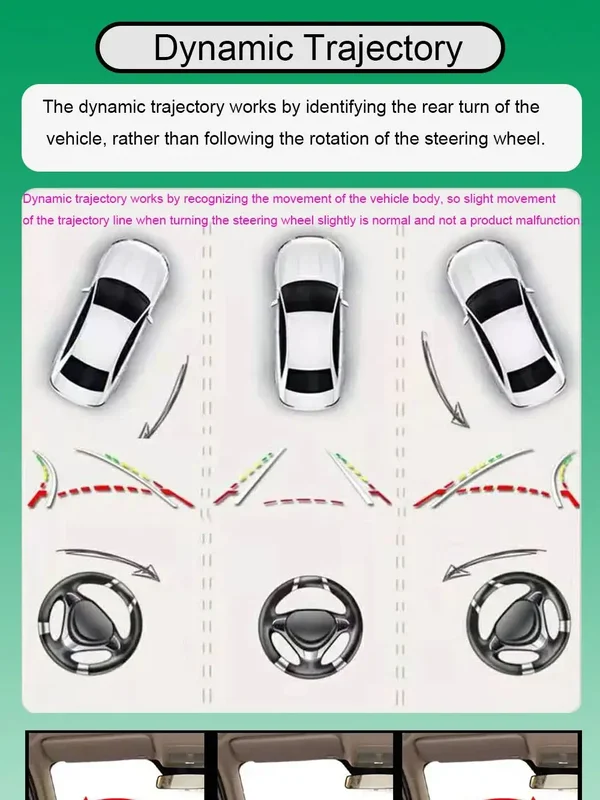 Dynamic Trajectory

The dynamic trajectory works by identifying the rear turn of the vehicle, rather than following the rotation of the steering wheel.

Dynamic trajectory works by recognizing the movement of the vehicle body, so slight movement of the trajectory line when turning the steering wheel slightly is normal and not a product malfunction